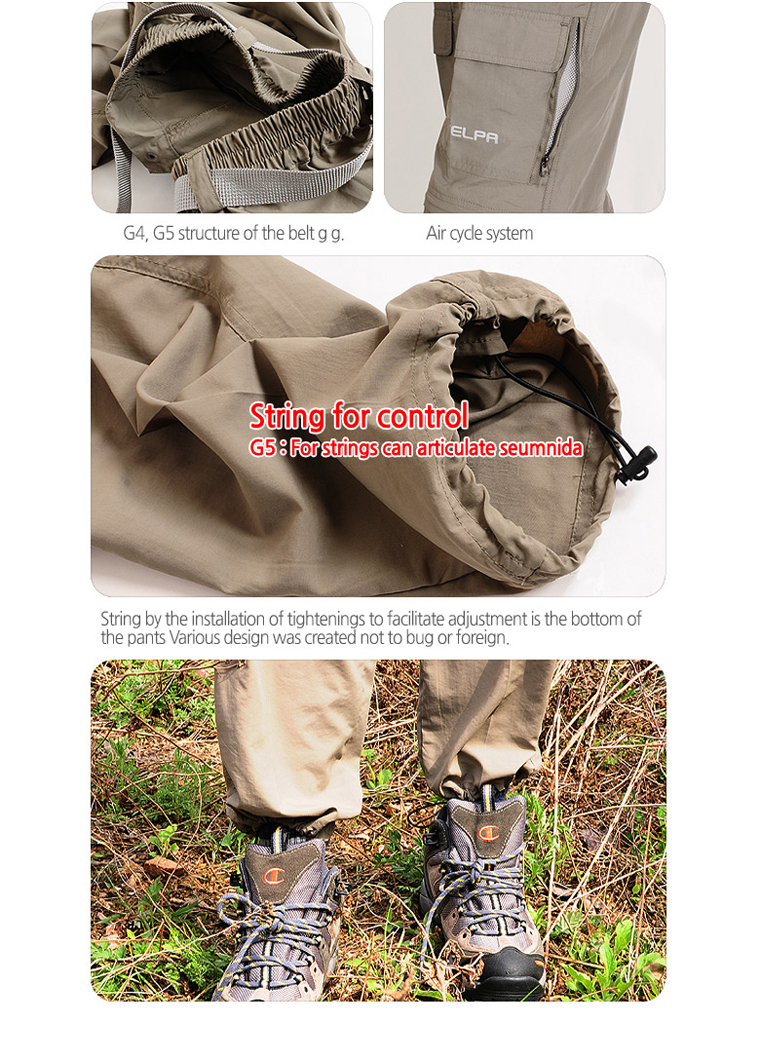 ELPA

G4, G5 structure of the belt g g.

Air cycle system

String for control
G5 : For strings can articulate seumnida

String by the installation of tightenings to facilitate adjustment is the bottom of the pants Various design was created not to bug or foreign.