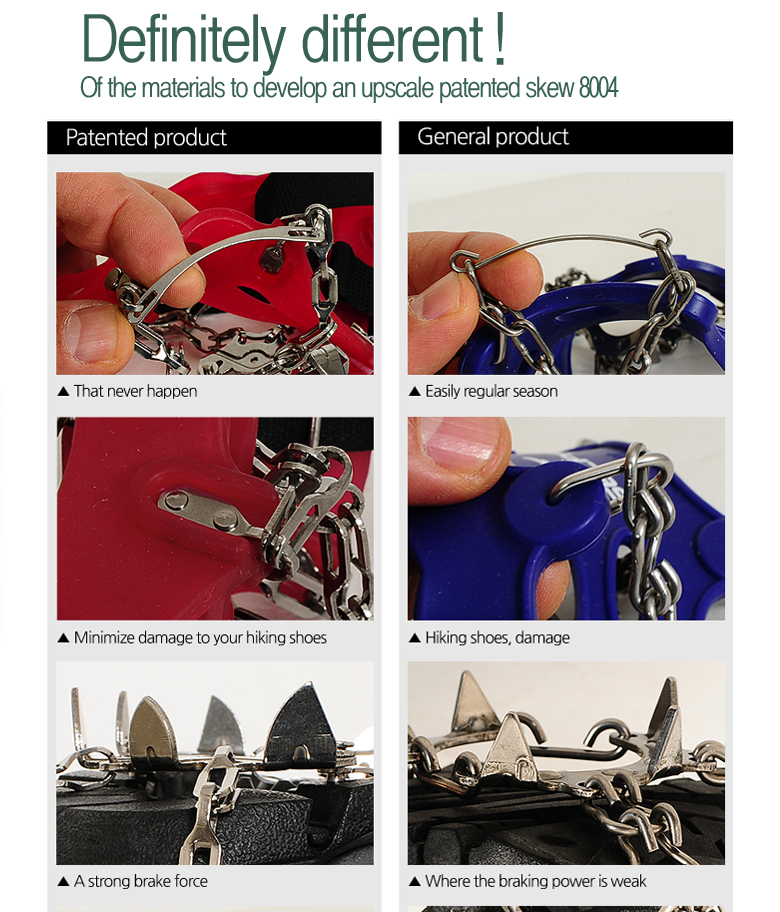 Definitely different !
Of the materials to develop an upscale patented skew 8004

Patented product

▲ That never happen

▲ Minimize damage to your hiking shoes

▲ A strong brake force

General product

▲ Easily regular season

▲ Hiking shoes, damage

▲ Where the braking power is weak