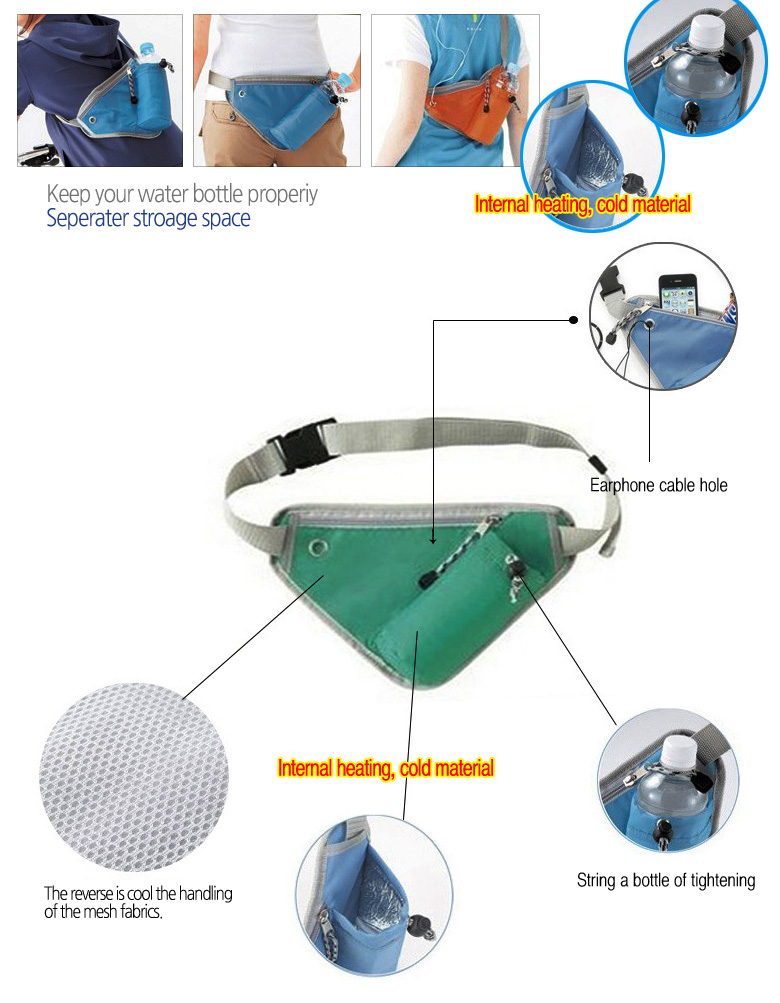 Keep your water bottle properiy
Seperater stroage space

Internal heating, cold material

Earphone cable hole

Internal heating, cold material

The reverse is cool the handling of the mesh fabrics.

String a bottle of tightening