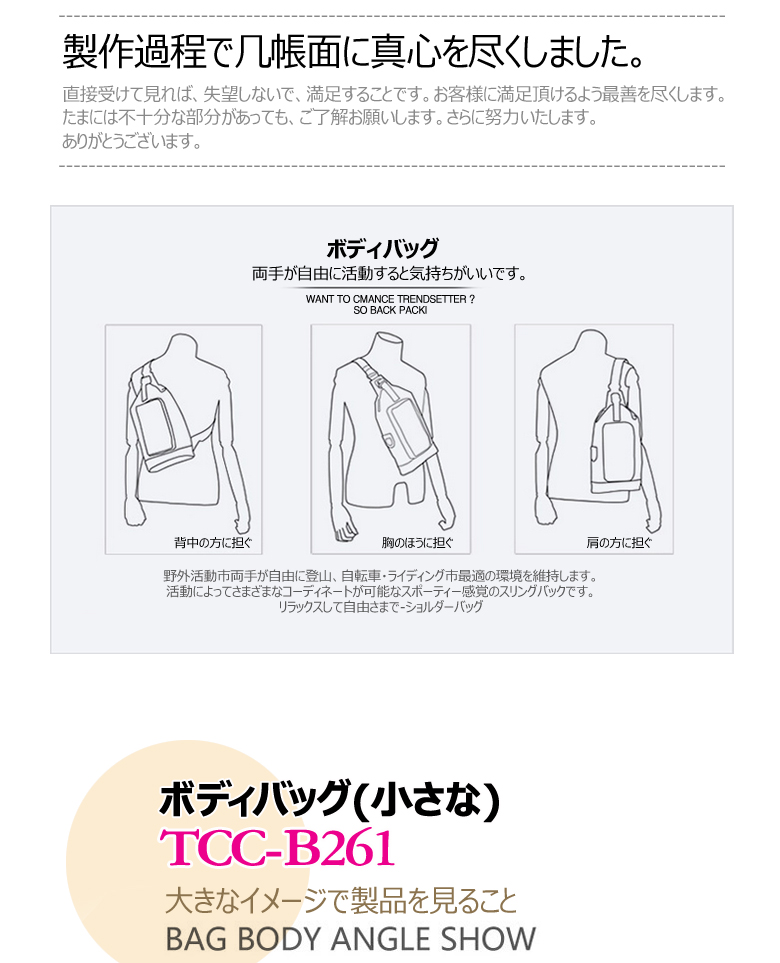 製作過程で几帳面に真心を尽くしました。

直接受けて見れば、失望しないで、満足することです。お客様に満足頂けるよう最善を尽くします。たまには不十分な部分があっても、ご了解お願いします。さらに努力いたします。ありがとうございます。

ボディバッグ
両手が自由に活動すると気持ちがいいです。
WANT TO CMANCE TRENDSETTER ? SO BACK PACK!

背中の方に担ぐ

胸のほうに担ぐ

肩の方に担ぐ

野外活動市両手が自由に登山、自転車・ライディング市最適の環境を維持します。
活動によってさまざまなコーディネートが可能なスポーティー感覚のスリングバックです。
リラックスして自由さまで-ショルダーバッグ

ボディバッグ(小さな)
TCC-B261
大きなイメージで製品を見ること
BAG BODY ANGLE SHOW